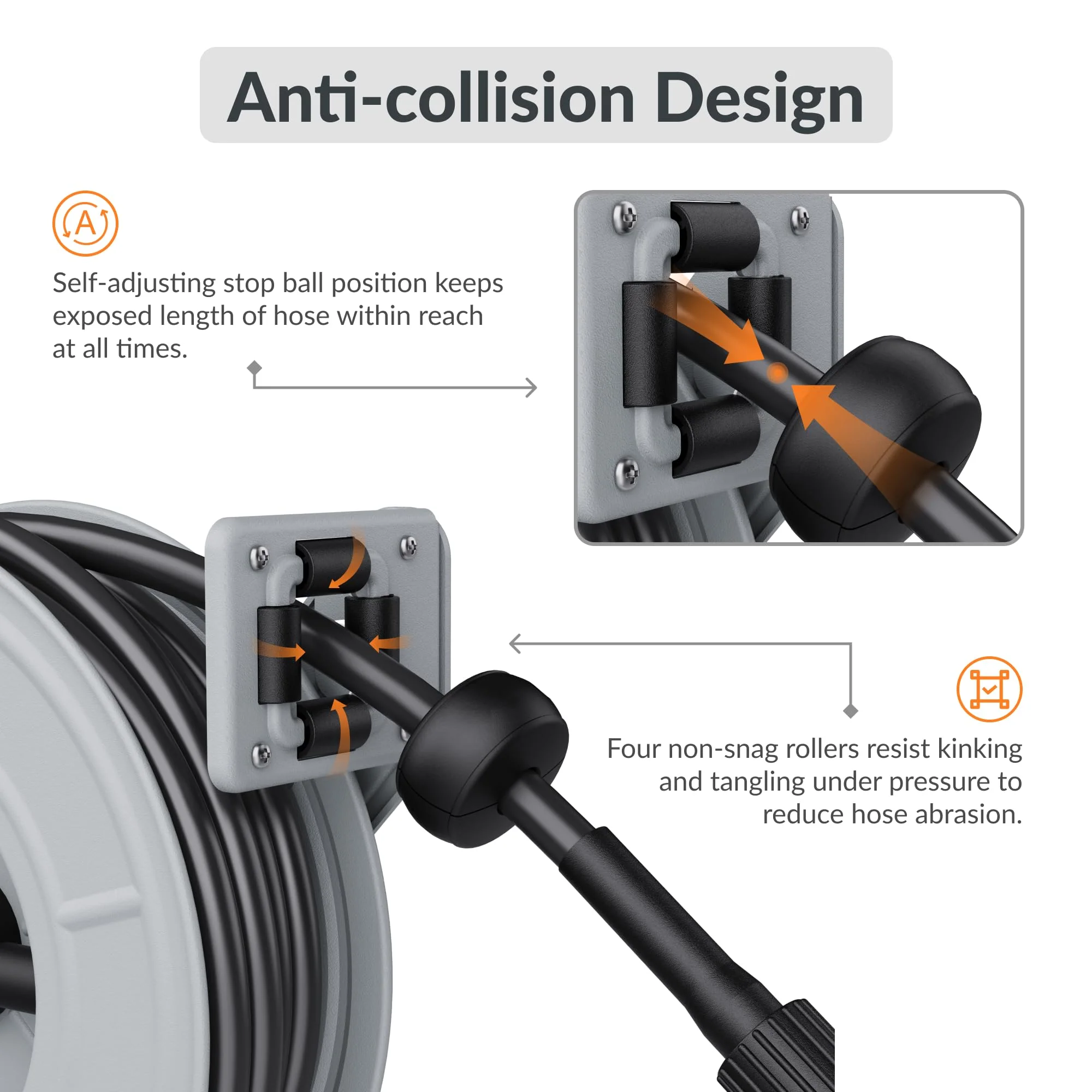 Anti-collision Design

A

Self-adjusting stop ball position keeps exposed length of hose within reach at all times.

Four non-snag rollers resist kinking and tangling under pressure to reduce hose abrasion.